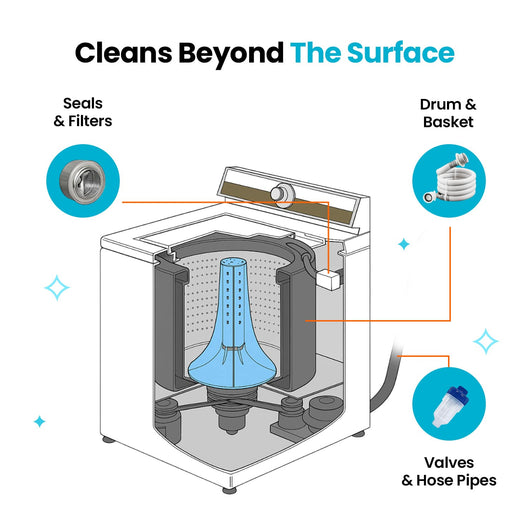 Cleans Beyond The Surface

Seals
& Filters

Drum &
Basket

Valves
& Hose Pipes